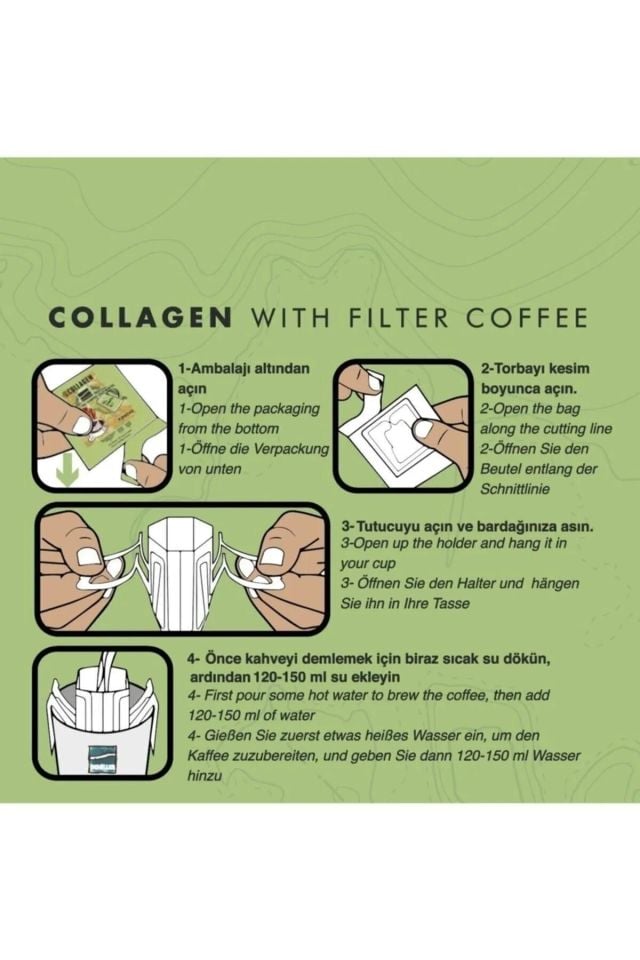 COLLAGEN WITH FILTER COFFEE

COLLAGEN

1-Ambalajı altından açın
1-Open the packaging from the bottom
1-Öffne die Verpackung von unten

2-Torbayı kesim boyunca açın.
2-Open the bag along the cutting line
2-Öffnen Sie den Beutel entlang der Schnittlinie

3- Tutucuyu açın ve bardağınıza asın.
3-Open up the holder and hang it in your cup
3- Öffnen Sie den Halter und hängen Sie ihn in Ihre Tasse

4- Önce kahveyi demlemek için biraz sıcak su dökün, ardından 120-150 ml su ekleyin
4- First pour some hot water to brew the coffee, then add 120-150 ml of water
4- Gießen Sie zuerst etwas heißes Wasser ein, um den Kaffee zuzubereiten, und geben Sie dann 120-150 ml Wasser hinzu